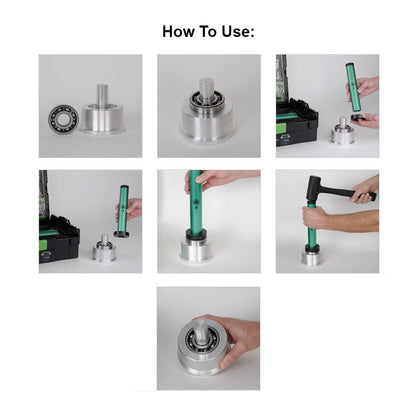 How To Use: